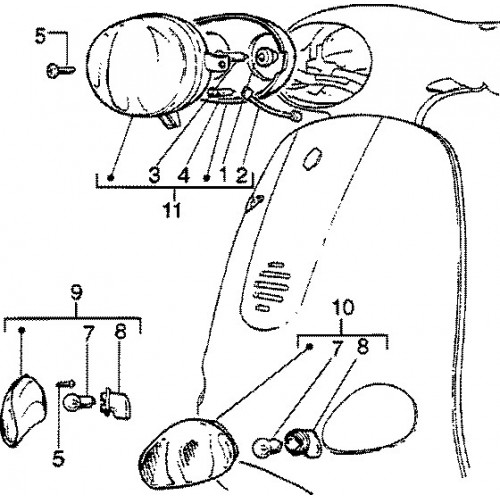 5
3 4 1 2
11
9
7 8
5
10
7 8